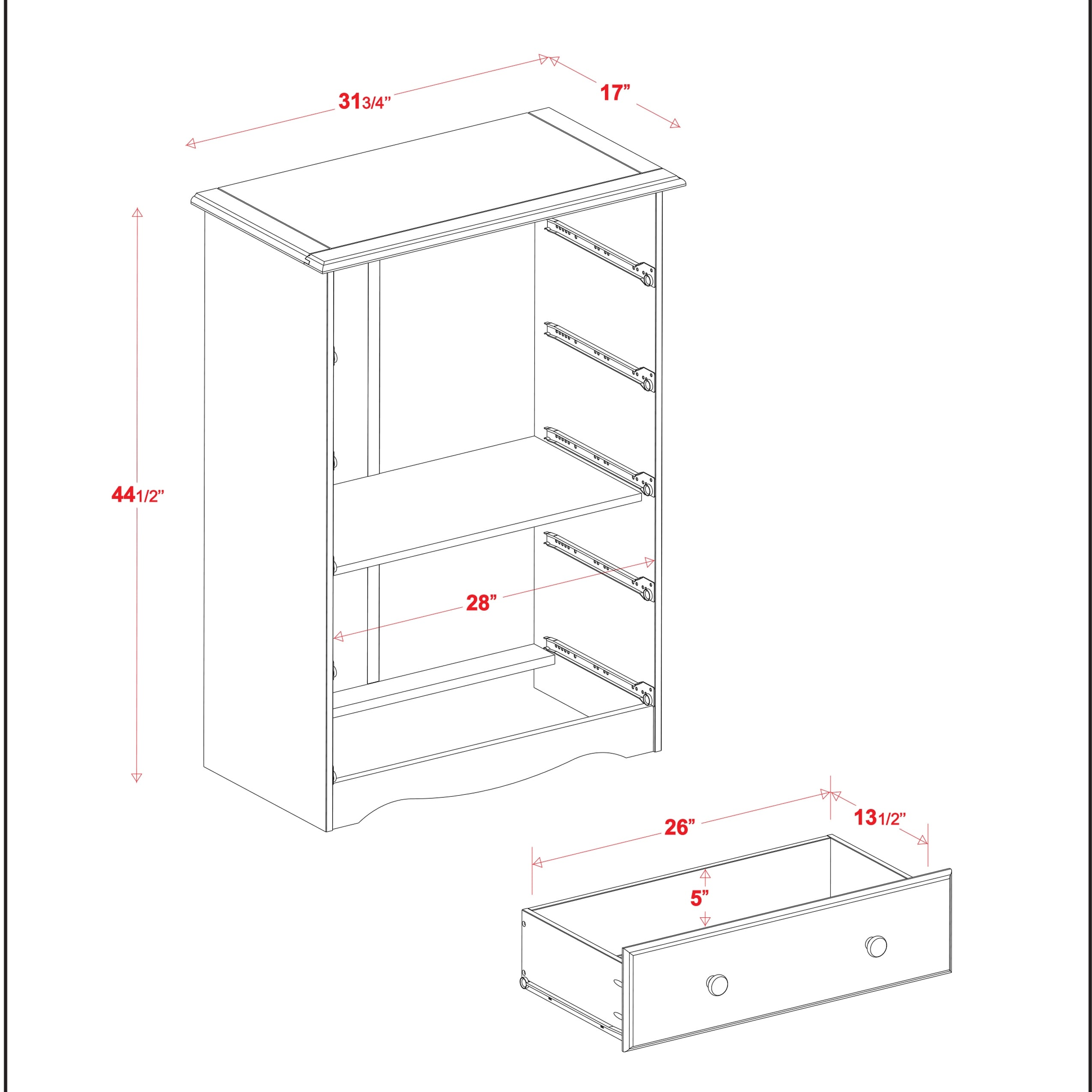 31 3/4”
17”
44 1/2”
28”
26”
13 1/2”
5”