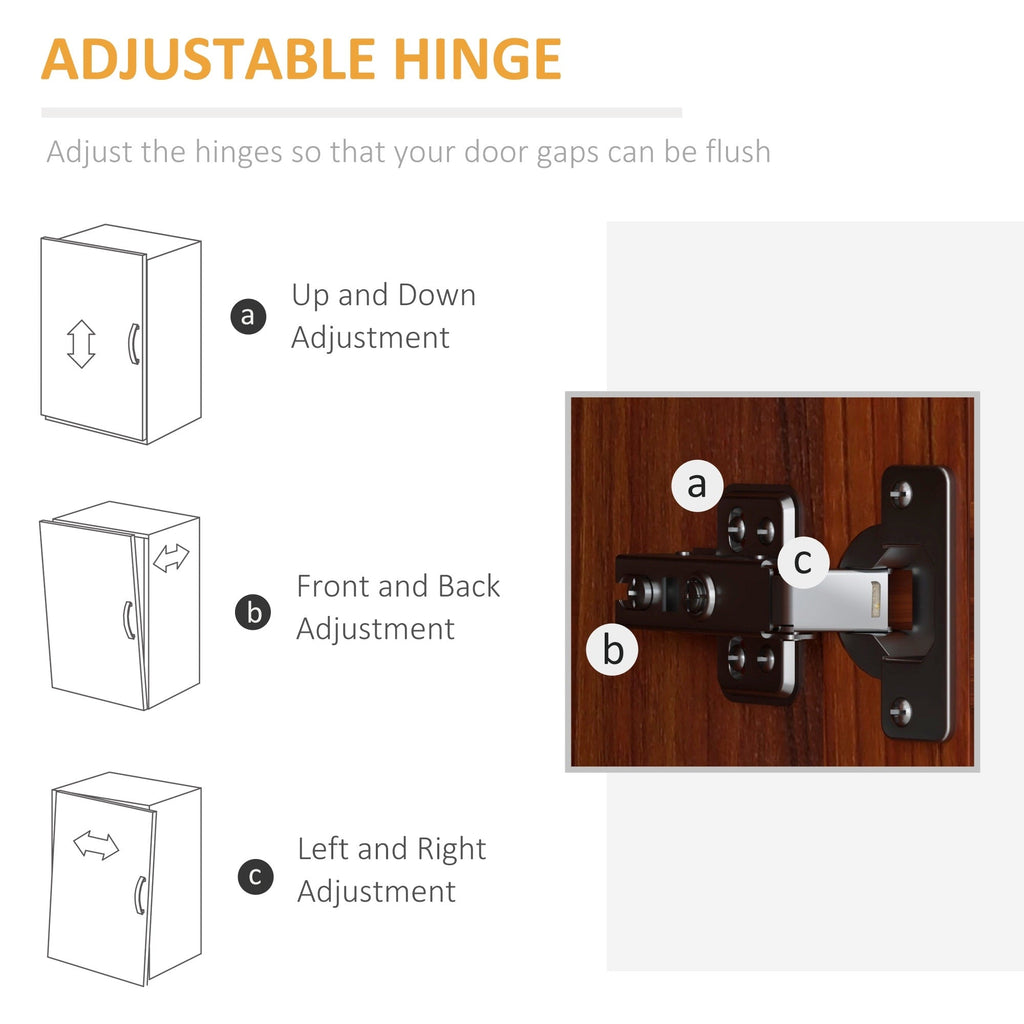 ADJUSTABLE HINGE

Adjust the hinges so that your door gaps can be flush

a Up and Down Adjustment

b Front and Back Adjustment

c Left and Right Adjustment

a

c

b