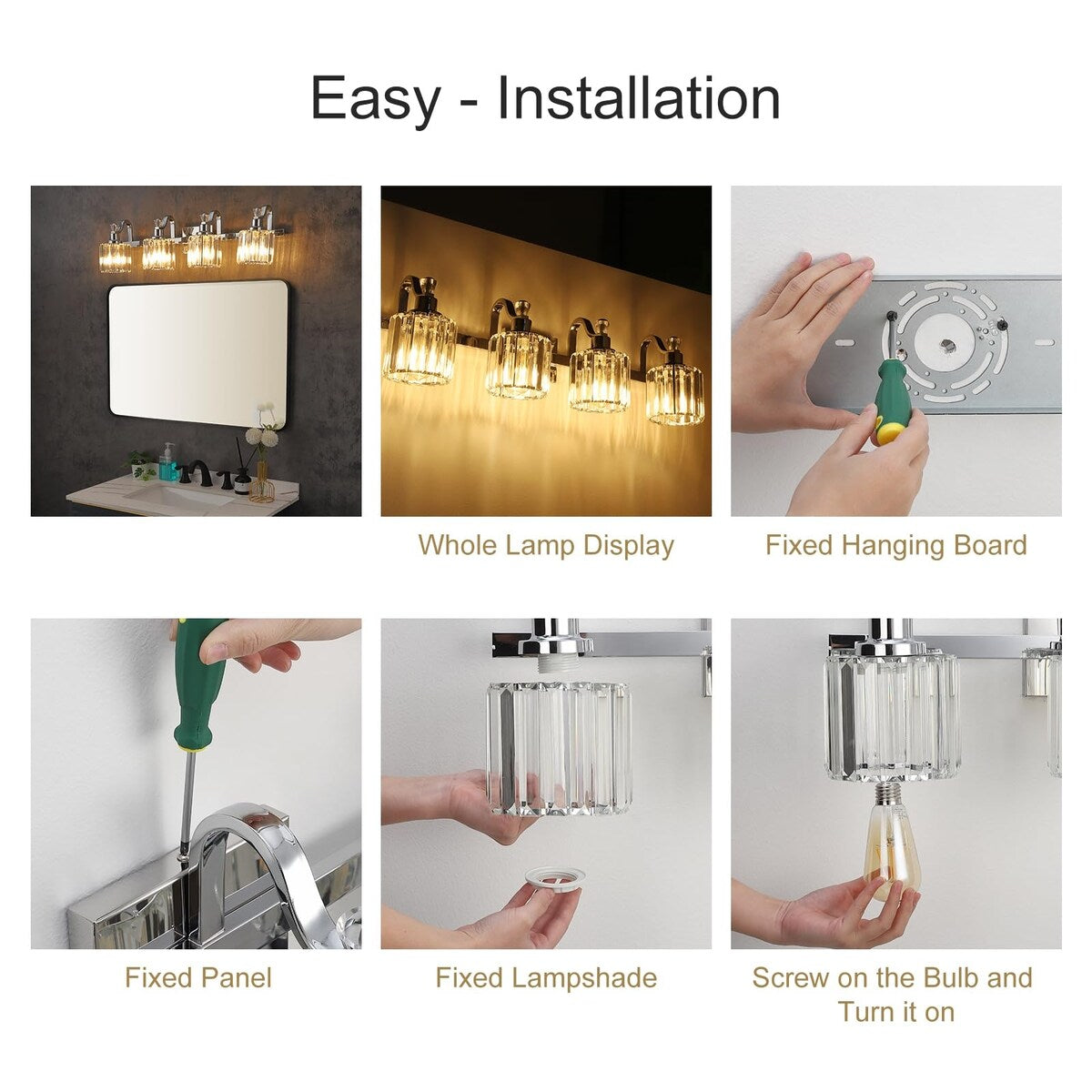 Easy - Installation

Whole Lamp Display

Fixed Hanging Board

Fixed Panel

Fixed Lampshade

Screw on the Bulb and Turn it on