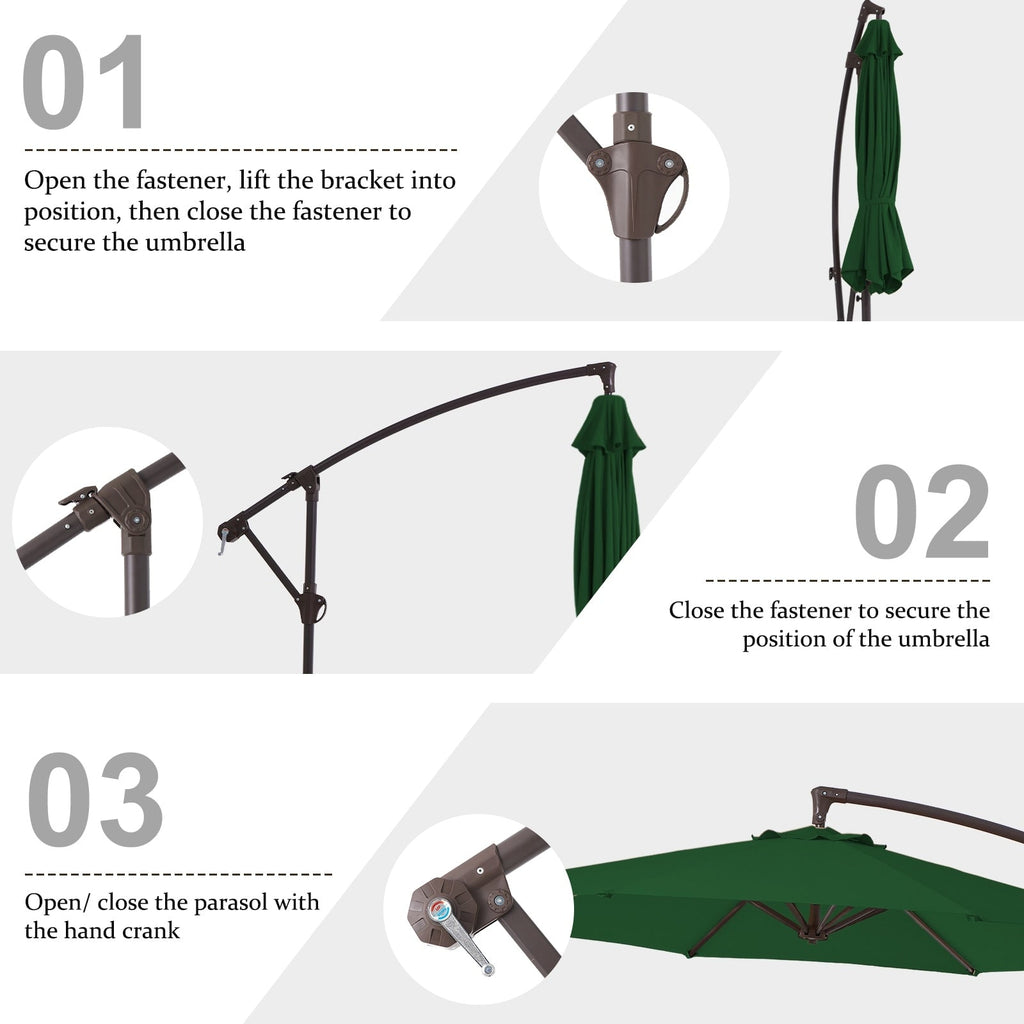 01

Open the fastener, lift the bracket into position, then close the fastener to secure the umbrella

02

Close the fastener to secure the position of the umbrella

03

Open/ close the parasol with the hand crank