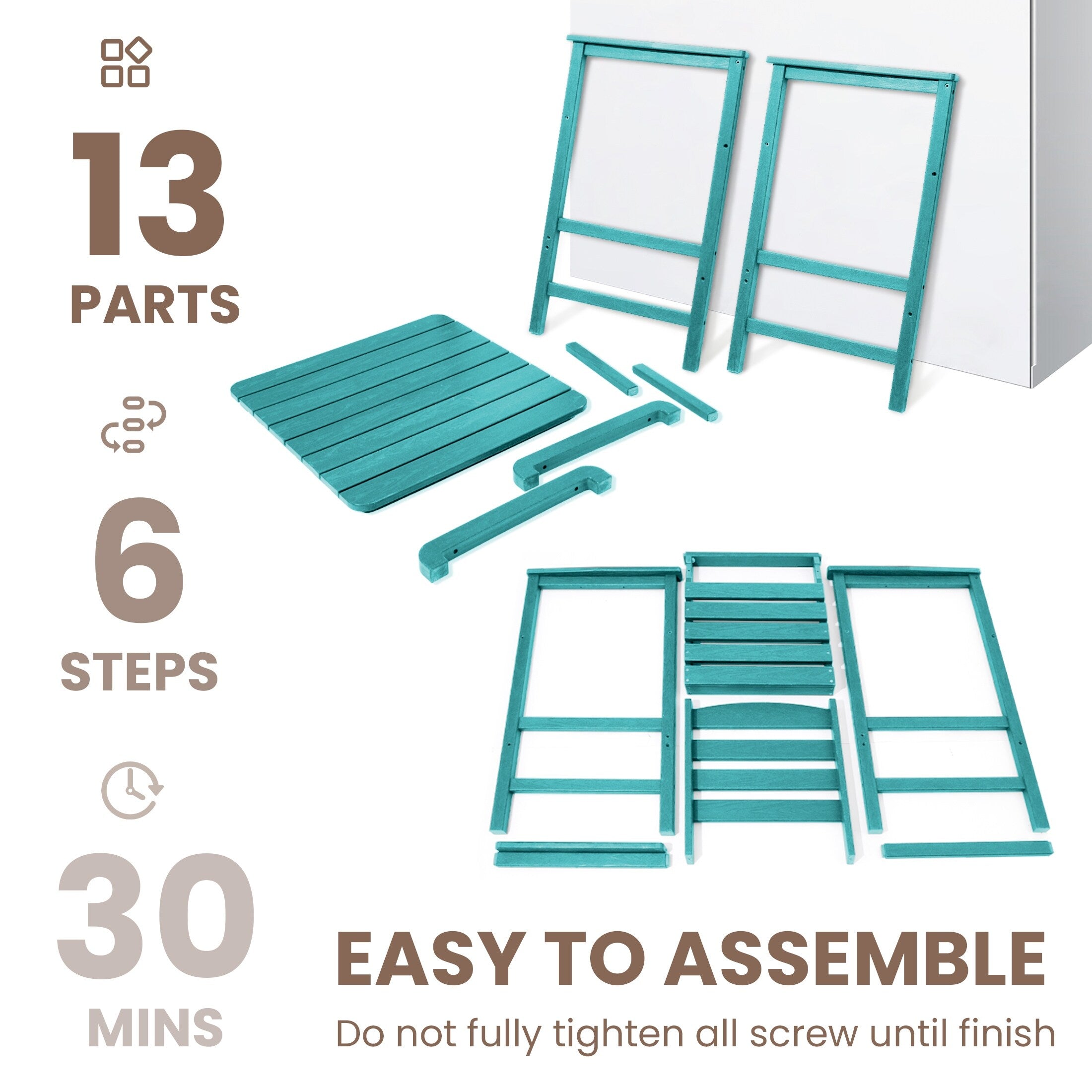 13
PARTS

6
STEPS

30
MINS

EASY TO ASSEMBLE

Do not fully tighten all screw until finish